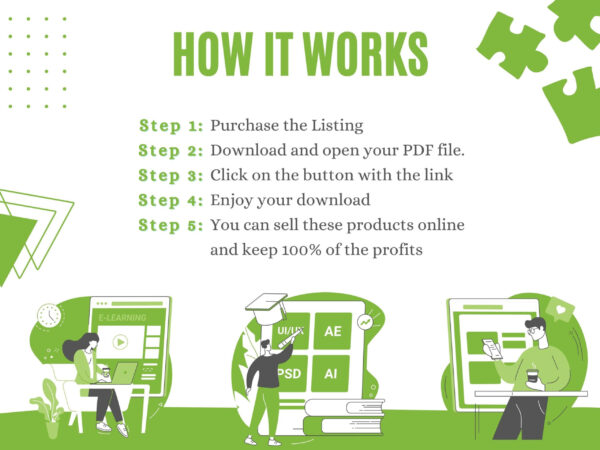 HOW IT WORKS

Step 1: Purchase the Listing
Step 2: Download and open your PDF file.
Step 3: Click on the button with the link
Step 4: Enjoy your download
Step 5: You can sell these products online and keep 100% of the profits

E-LEARNING

UI/UX
AE
PSD
AI